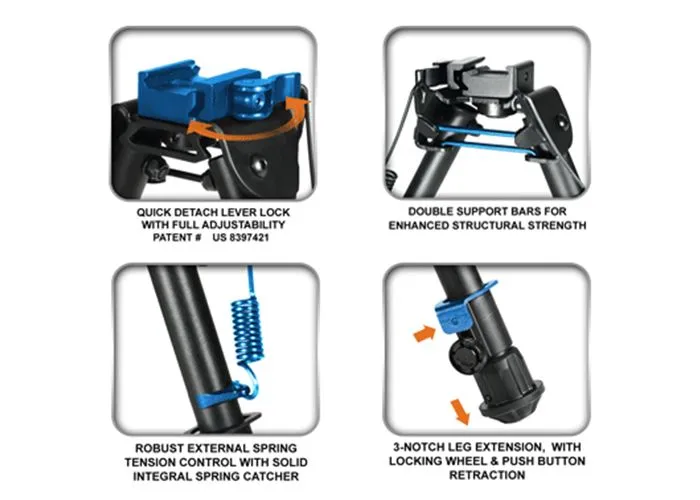 QUICK DETACH LEVER LOCK WITH FULL ADJUSTABILITY PATENT # US 8397421

DOUBLE SUPPORT BARS FOR ENHANCED STRUCTURAL STRENGTH

ROBUST EXTERNAL SPRING TENSION CONTROL WITH SOLID INTEGRAL SPRING CATCHER

3-NOTCH LEG EXTENSION, WITH LOCKING WHEEL & PUSH BUTTON RETRACTION